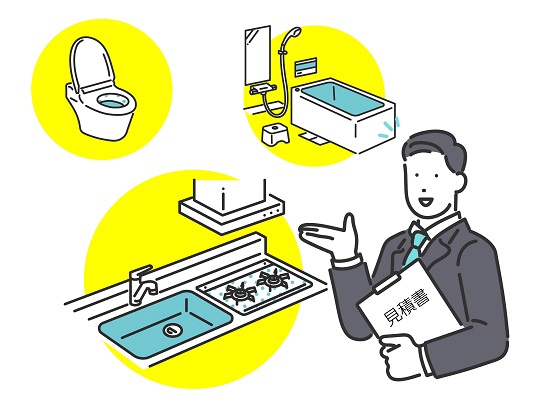 見積書